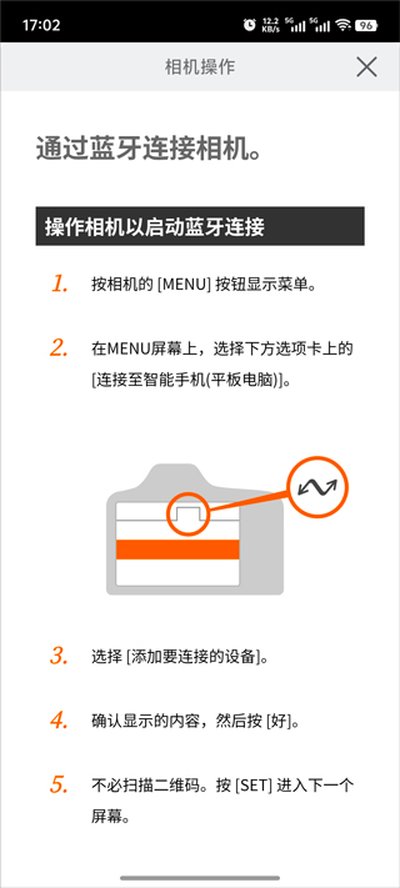 17:02 12.2 KB/s 5G 5G 96

相机操作

通过蓝牙连接相机。

操作相机以启动蓝牙连接

1. 按相机的 [MENU] 按钮显示菜单。

2. 在MENU屏幕上，选择下方选项卡上的 [连接至智能手机(平板电脑)]。

3. 选择 [添加要连接的设备]。

4. 确认显示的内容，然后按 [好]。

5. 不必扫描二维码。按 [SET] 进入下一个屏幕。